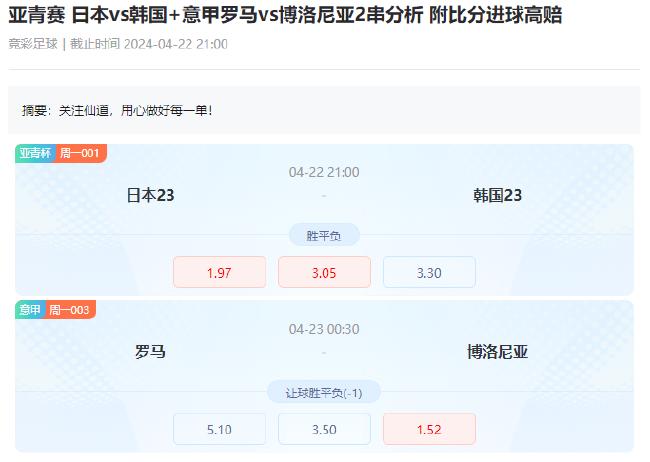 亚青赛 日本vs韩国+意甲罗马vs博洛尼亚2串分析 附比分进球高赔

竞彩足球 | 截止时间 2024-04-22 21:00

摘要：关注仙道，用心做好每一单！

亚青杯 周一001

04-22 21:00

日本23 - 韩国23

胜平负

1.97 3.05 3.30

意甲 周一003

04-23 00:30

罗马 - 博洛尼亚

让球胜平负(-1)

5.10 3.50 1.52